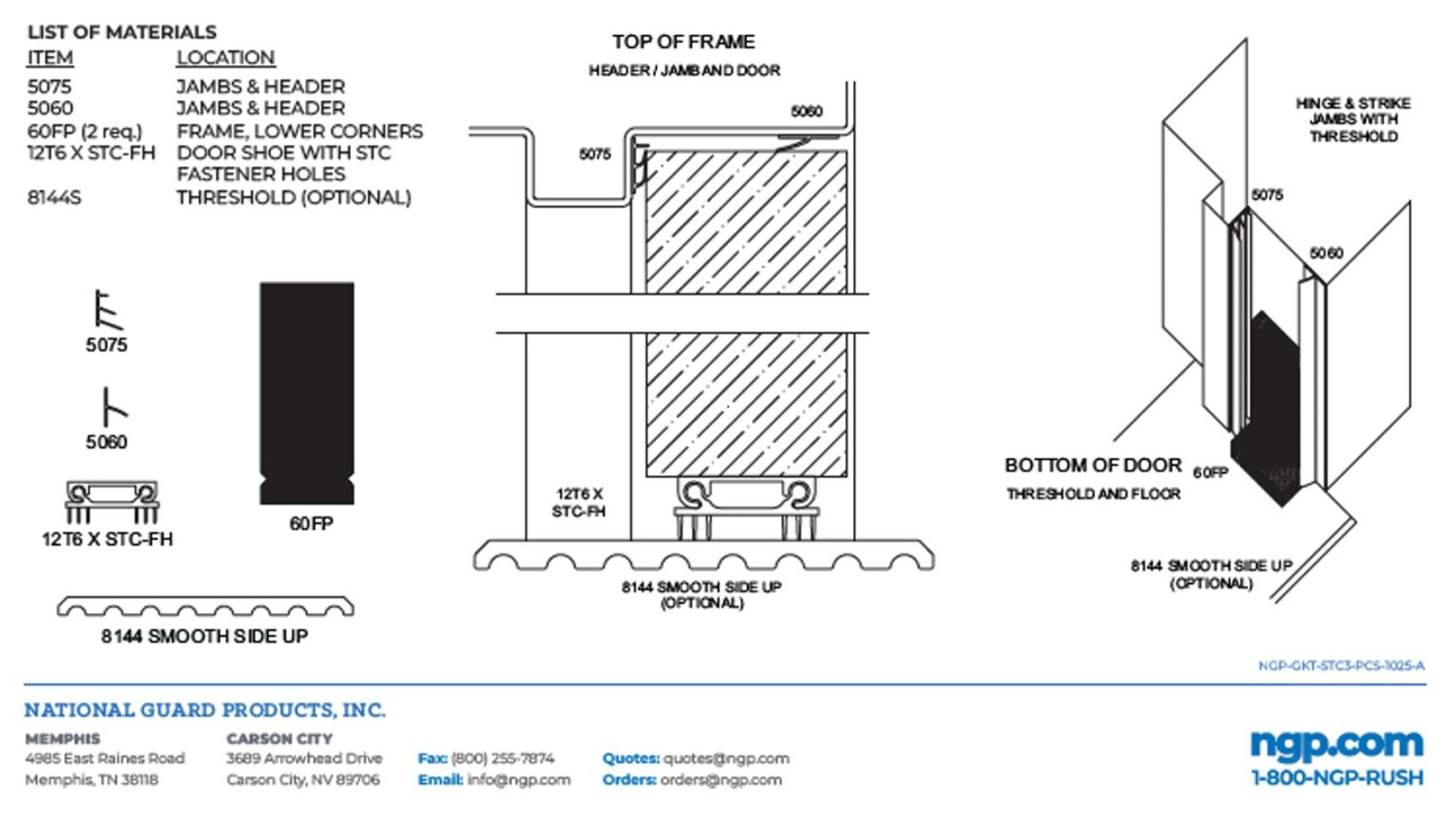 LIST OF MATERIALS

| ITEM | LOCATION |
|---|---|
| 5075 | JAMBS & HEADER |
| 5060 | JAMBS & HEADER |
| 60FP (2 req.) | FRAME, LOWER CORNERS |
| 12T6 X STC-FH | DOOR SHOE WITH STC FASTENER HOLES |
| 8144S | THRESHOLD (OPTIONAL) |

5075

5060

12T6 X STC-FH

60FP

8144 SMOOTH SIDE UP

TOP OF FRAME
HEADER / JAMB AND DOOR

5060

5075

12T6 X STC-FH

8144 SMOOTH SIDE UP (OPTIONAL)

HINGE & STRIKE JAMBS WITH THRESHOLD

5075

5060

BOTTOM OF DOOR
THRESHOLD AND FLOOR

60FP

8144 SMOOTH SIDE UP (OPTIONAL)

NGP-GKT-STC3-PCS-1025-A

NATIONAL GUARD PRODUCTS, INC.

MEMPHIS
4985 East Raines Road
Memphis, TN 38118

CARSON CITY
3689 Arrowhead Drive
Carson City, NV 89706

Fax: (800) 255-7874
Email: info@ngp.com

Quotes: quotes@ngp.com
Orders: orders@ngp.com

ngp.com
1-800-NGP-RUSH